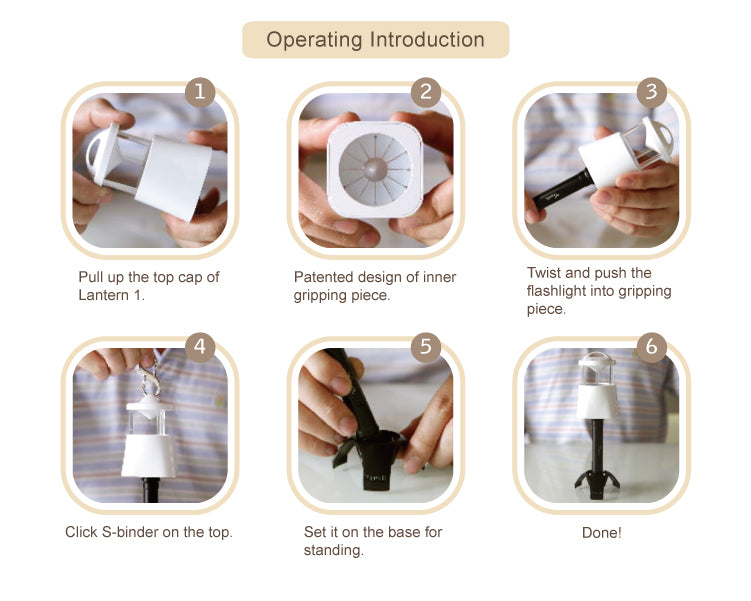 Operating Introduction

1

Pull up the top cap of Lantern 1.

2

Patented design of inner gripping piece.

3

Twist and push the flashlight into gripping piece.

4

Click S-binder on the top.

5

Set it on the base for standing.

6

Done!